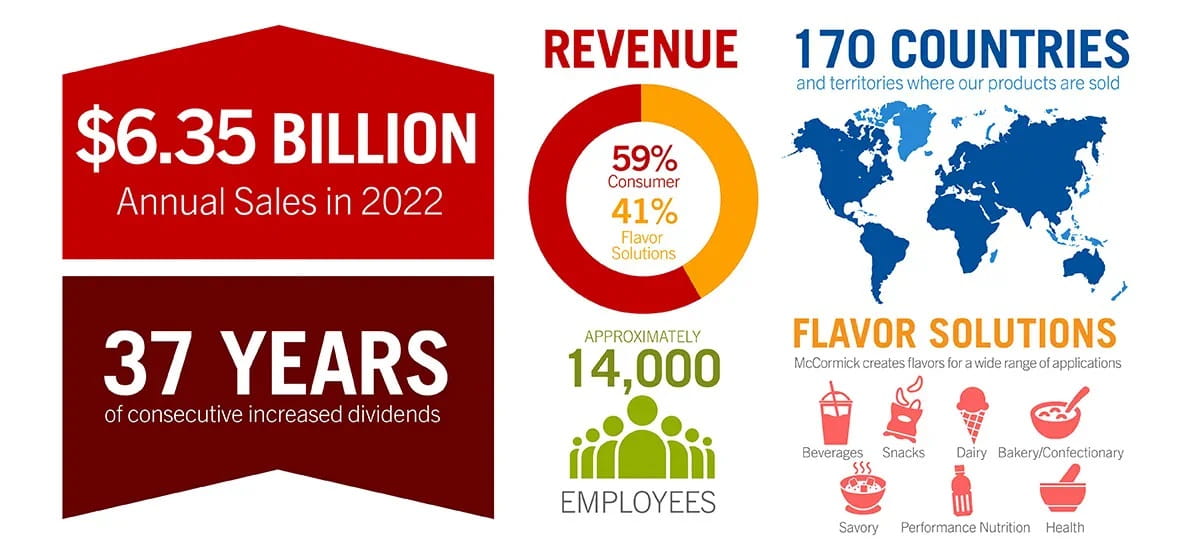 $6.35 BILLION
Annual Sales in 2022

37 YEARS
of consecutive increased dividends

REVENUE

59%
Consumer
41%
Flavor Solutions

APPROXIMATELY
14,000
EMPLOYEES

170 COUNTRIES
and territories where our products are sold

FLAVOR SOLUTIONS
McCormick creates flavors for a wide range of applications

Beverages Snacks Dairy Bakery/Confectionary
Savory Performance Nutrition Health